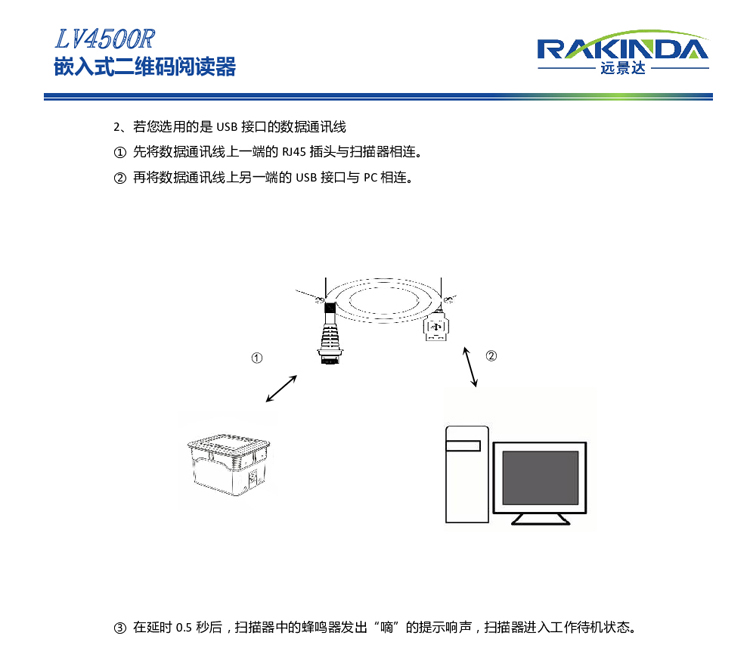 LV4500R
嵌入式二维码阅读器

RAKINDA
远景达

2、若您选用的是 USB 接口的数据通讯线

① 先将数据通讯线上一端的 RJ45 插头与扫描器相连。

② 再将数据通讯线上另一端的 USB 接口与 PC 相连。

①

②

③ 在延时 0.5 秒后，扫描器中的蜂鸣器发出“嘀”的提示响声，扫描器进入工作待机状态。